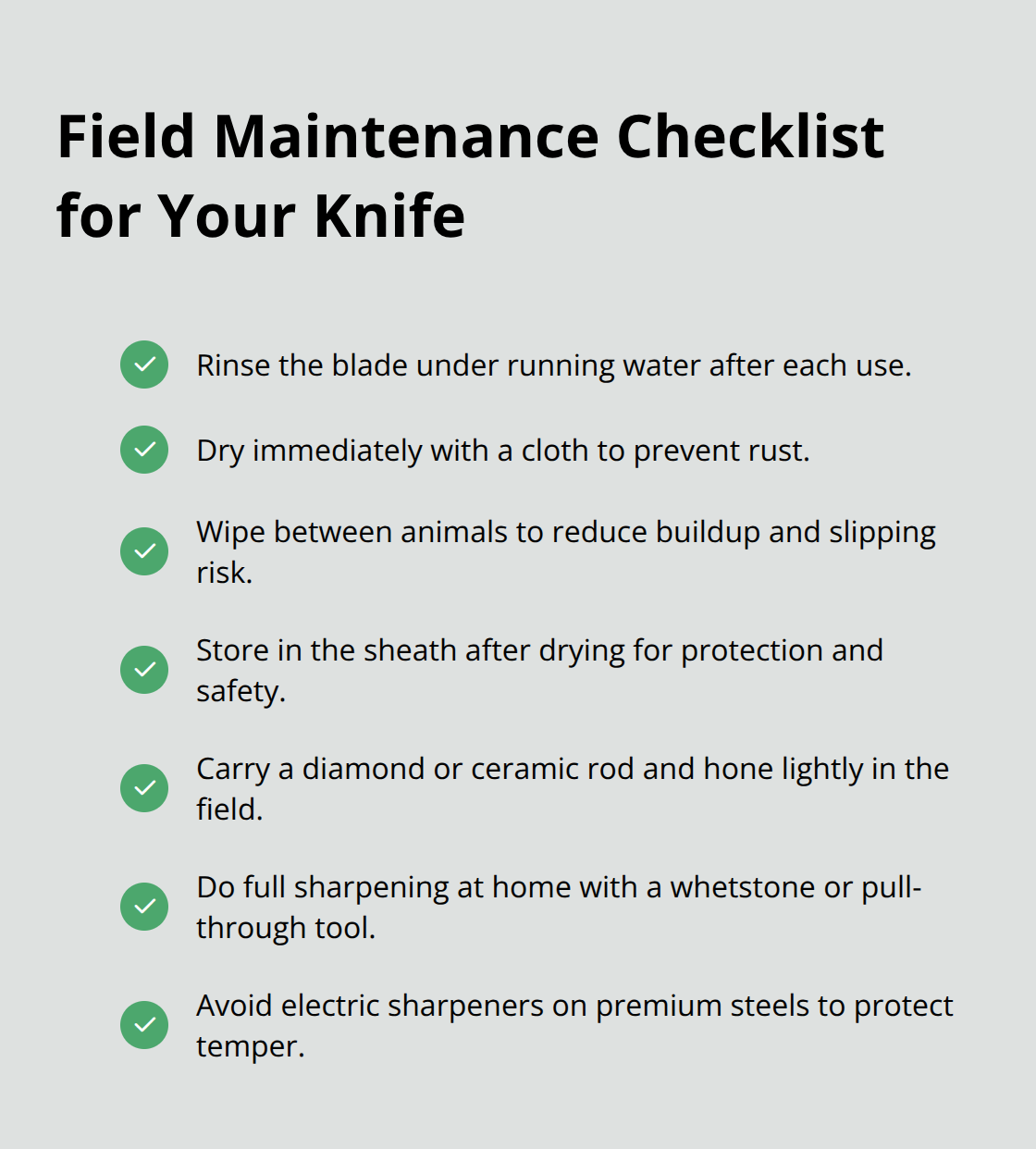 Field Maintenance Checklist for Your Knife

Rinse the blade under running water after each use.

Dry immediately with a cloth to prevent rust.

Wipe between animals to reduce buildup and slipping risk.

Store in the sheath after drying for protection and safety.

Carry a diamond or ceramic rod and hone lightly in the field.

Do full sharpening at home with a whetstone or pull-through tool.

Avoid electric sharpeners on premium steels to protect temper.