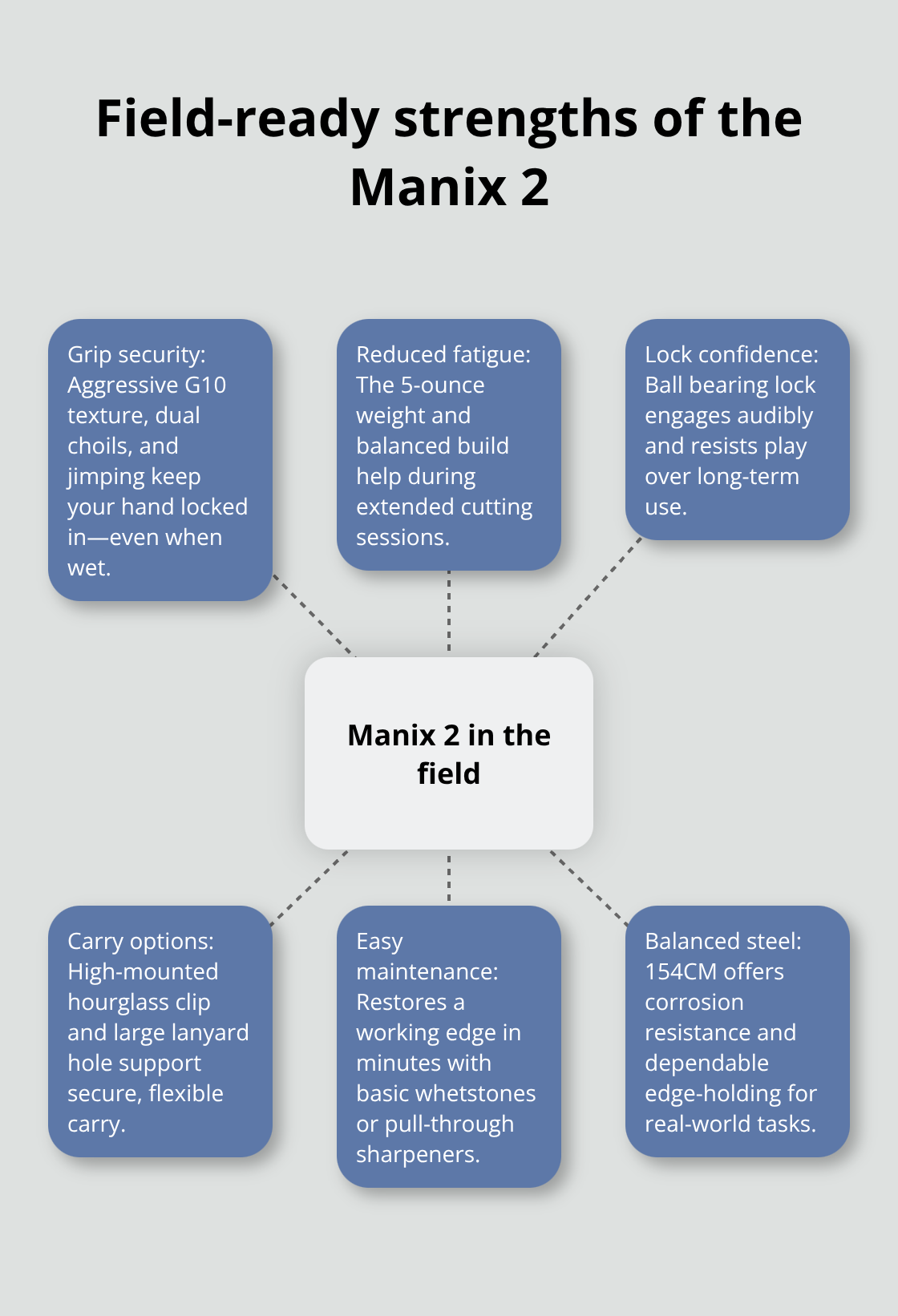 Field-ready strengths of the Manix 2

Grip security: Aggressive G10 texture, dual choils, and jimping keep your hand locked in—even when wet.

Reduced fatigue: The 5-ounce weight and balanced build help during extended cutting sessions.

Lock confidence: Ball bearing lock engages audibly and resists play over long-term use.

Manix 2 in the field

Carry options: High-mounted hourglass clip and large lanyard hole support secure, flexible carry.

Easy maintenance: Restores a working edge in minutes with basic whetstones or pull-through sharpeners.

Balanced steel: 154CM offers corrosion resistance and dependable edge-holding for real-world tasks.